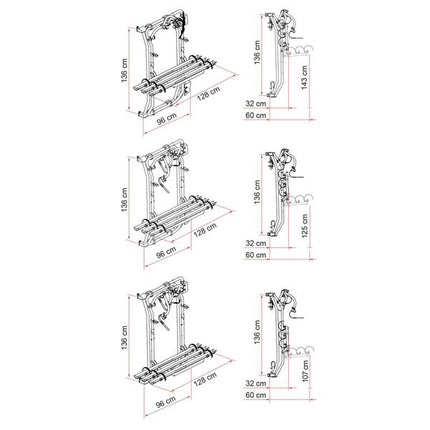 136 cm
128 cm
96 cm
136 cm
143 cm
32 cm
60 cm

136 cm
128 cm
96 cm
136 cm
125 cm
32 cm
60 cm

136 cm
128 cm
96 cm
136 cm
107 cm
32 cm
60 cm