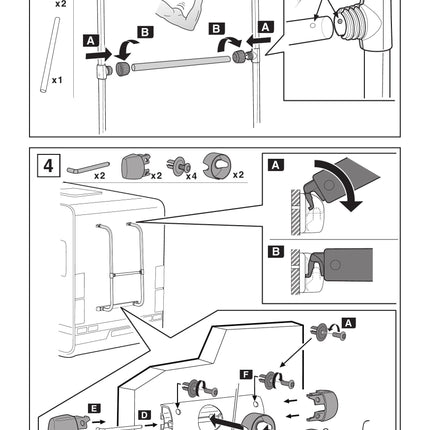 x2

x1

A

B

B

A

4

x2

x2

x4

x2

A

B

A

F

E

D