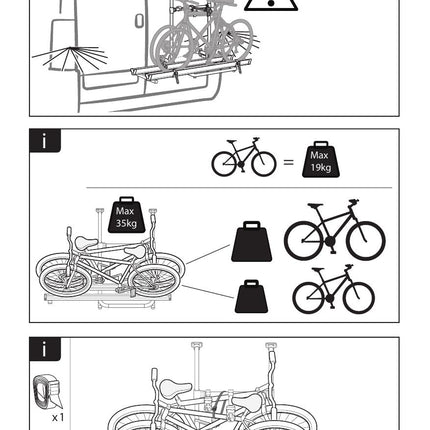 i

=

Max
19kg

Max
35kg

i

x1