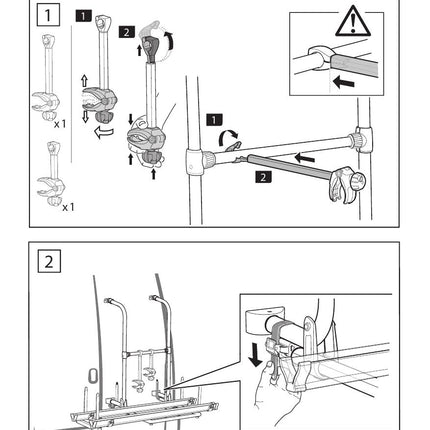 1

1

2

x 1

x 1

1

2

2