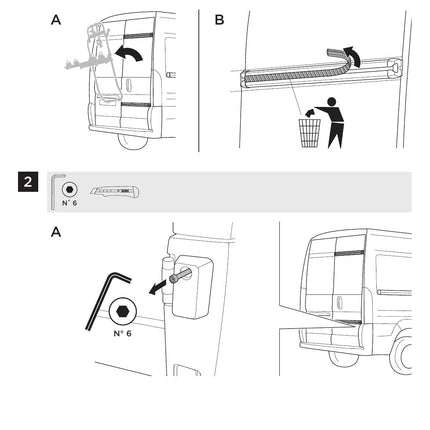 A

B

2

N° 6

A

N° 6